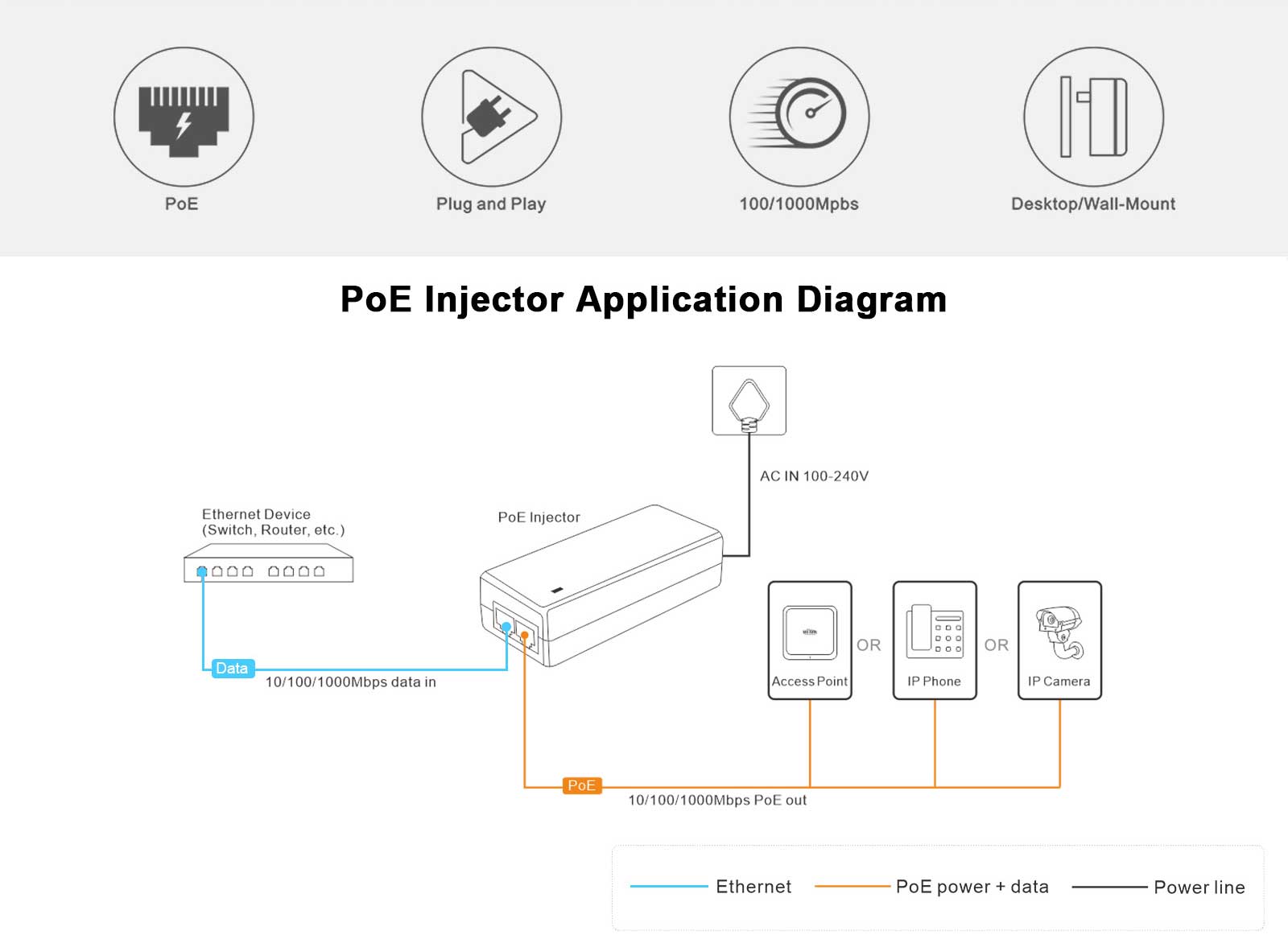 PoE

Plug and Play

100/1000Mpbs

Desktop/Wall-Mount

PoE Injector Application Diagram

AC IN 100-240V

Ethernet Device
(Switch, Router, etc.)

PoE Injector

Data

10/100/1000Mbps data in

Access Point

OR

IP Phone

OR

IP Camera

PoE

10/100/1000Mbps PoE out

Ethernet

PoE power + data

Power line