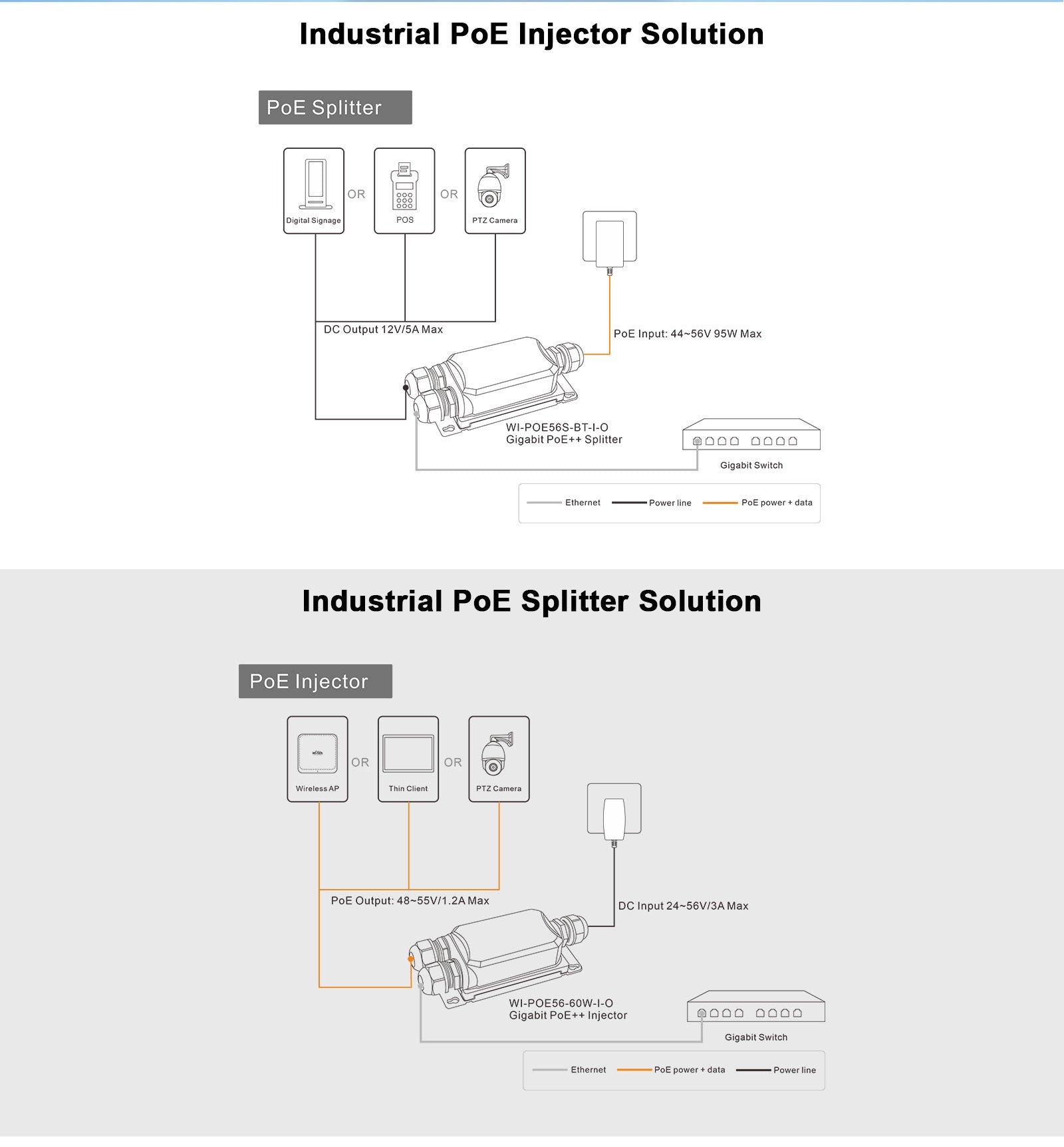 Industrial PoE Injector Solution

PoE Splitter

Digital Signage
OR
POS
OR
PTZ Camera

DC Output 12V/5A Max

PoE Input: 44~56V 95W Max

WI-POE56S-BT-I-O
Gigabit PoE++ Splitter

Gigabit Switch

Ethernet
Power line
PoE power + data

Industrial PoE Splitter Solution

PoE Injector

Wireless AP
OR
Thin Client
OR
PTZ Camera

PoE Output: 48~55V/1.2A Max

DC Input 24~56V/3A Max

WI-POE56-60W-I-O
Gigabit PoE++ Injector

Gigabit Switch

Ethernet
PoE power + data
Power line